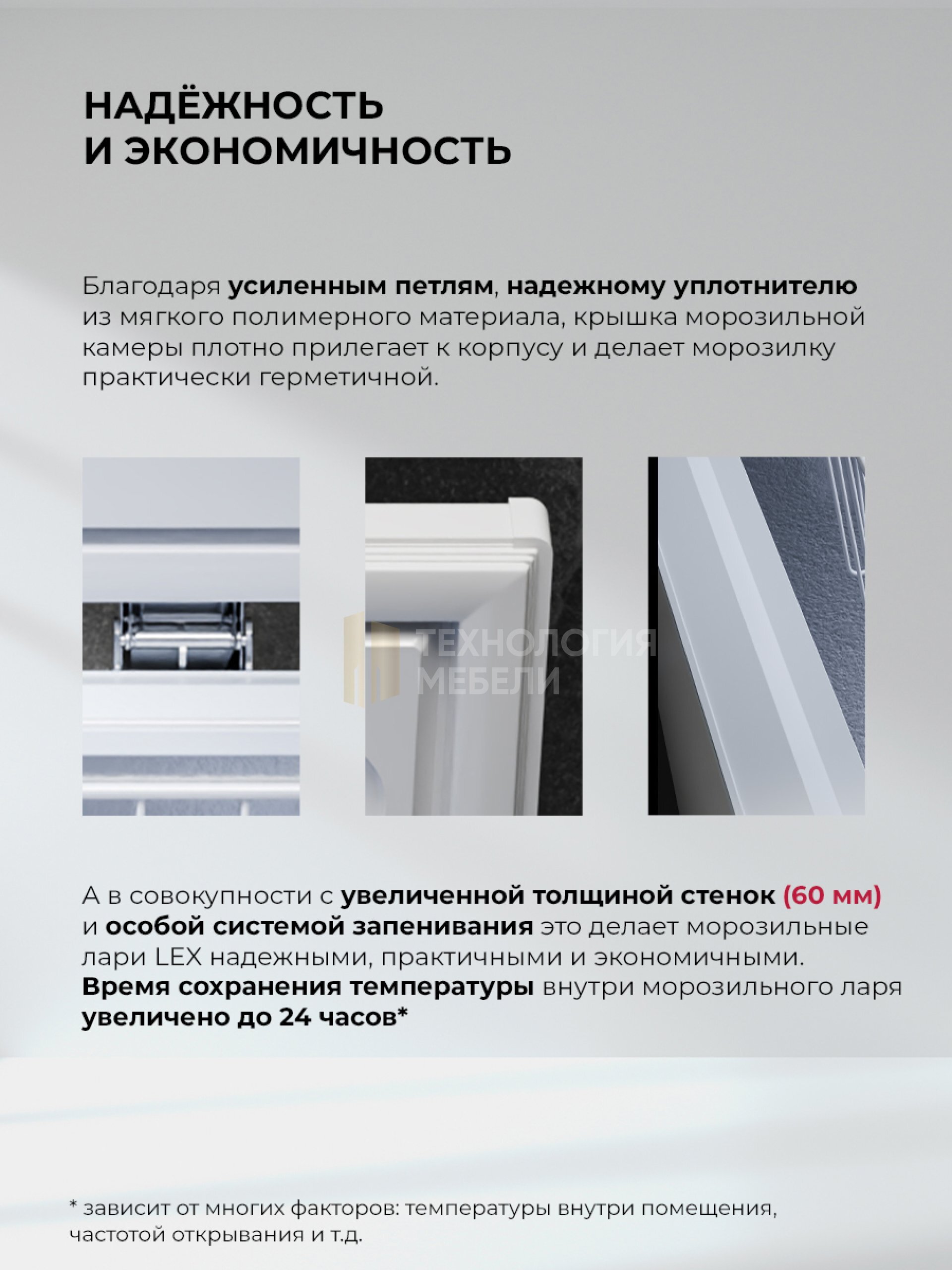 НАДЁЖНОСТЬ И ЭКОНОМИЧНОСТЬ

Благодаря усиленным петлям, надежному уплотнителю из мягкого полимерного материала, крышка морозильной камеры плотно прилегает к корпусу и делает морозилку практически герметичной.

ТЕХНОЛОГИЯ МЕБЕЛИ

А в совокупности с увеличенной толщиной стенок (60 мм) и особой системой запенивания это делает морозильные лари LEX надежными, практичными и экономичными. Время сохранения температуры внутри морозильного ларя увеличено до 24 часов*

* зависит от многих факторов: температуры внутри помещения, частотой открывания и т.д.